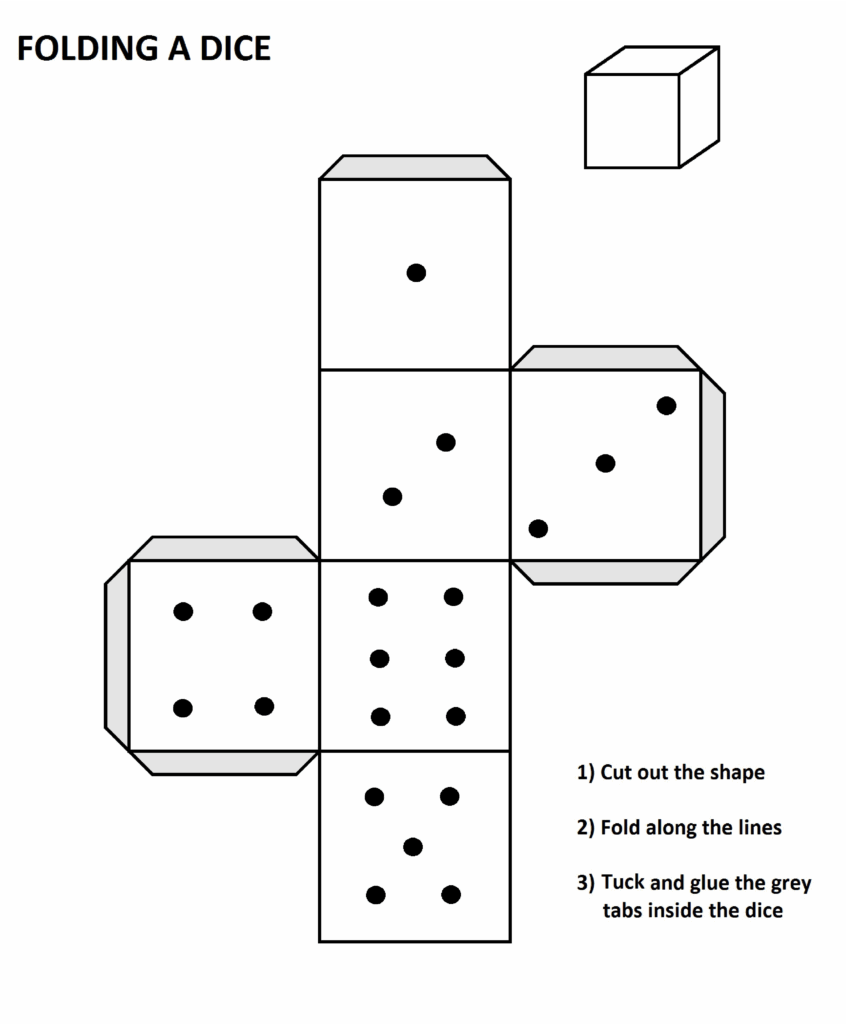 FOLDING A DICE

1) Cut out the shape

2) Fold along the lines

3) Tuck and glue the grey tabs inside the dice